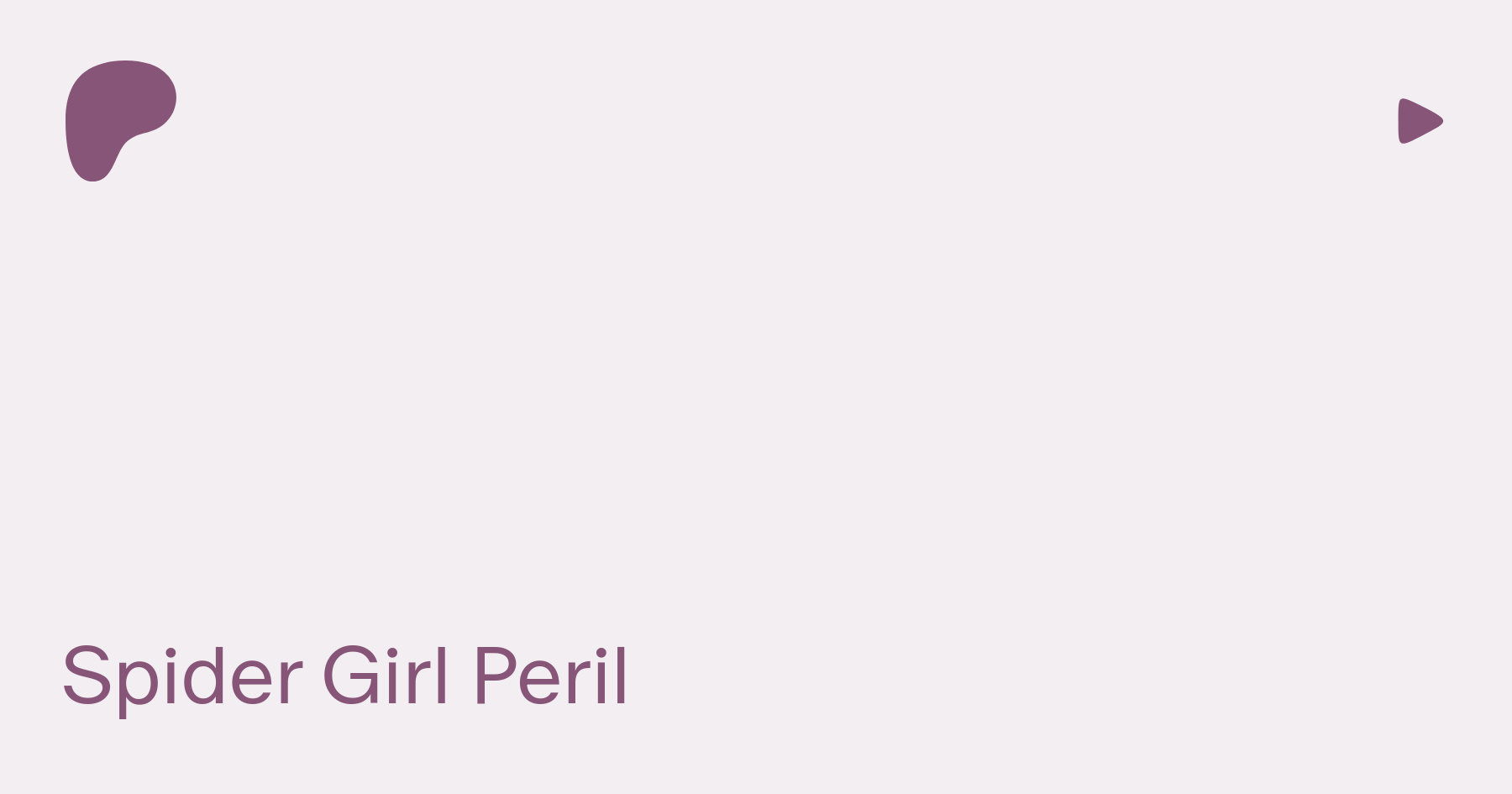 Spider Girl Peril