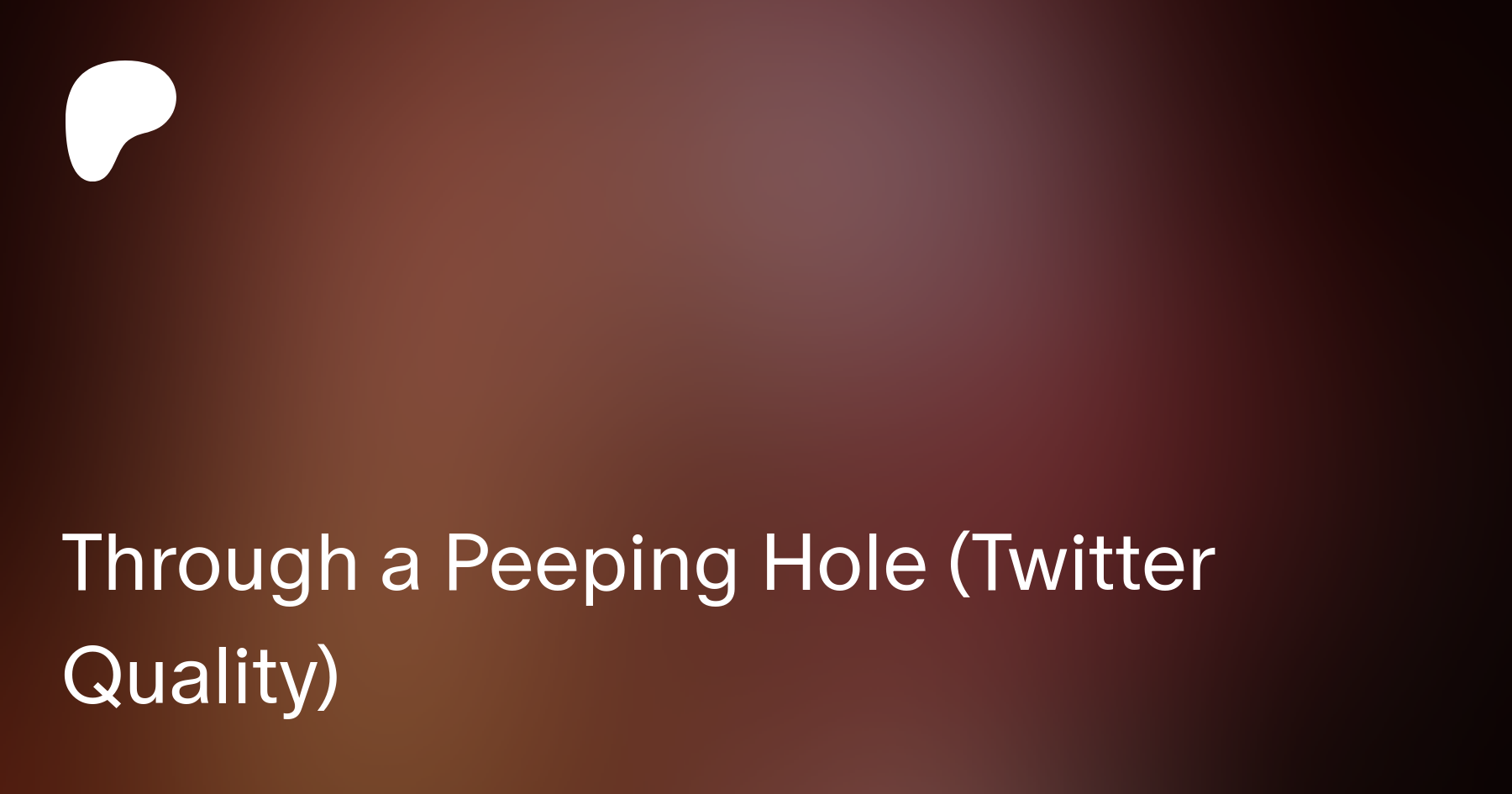 Through a Peeping Hole (Twitter Quality)