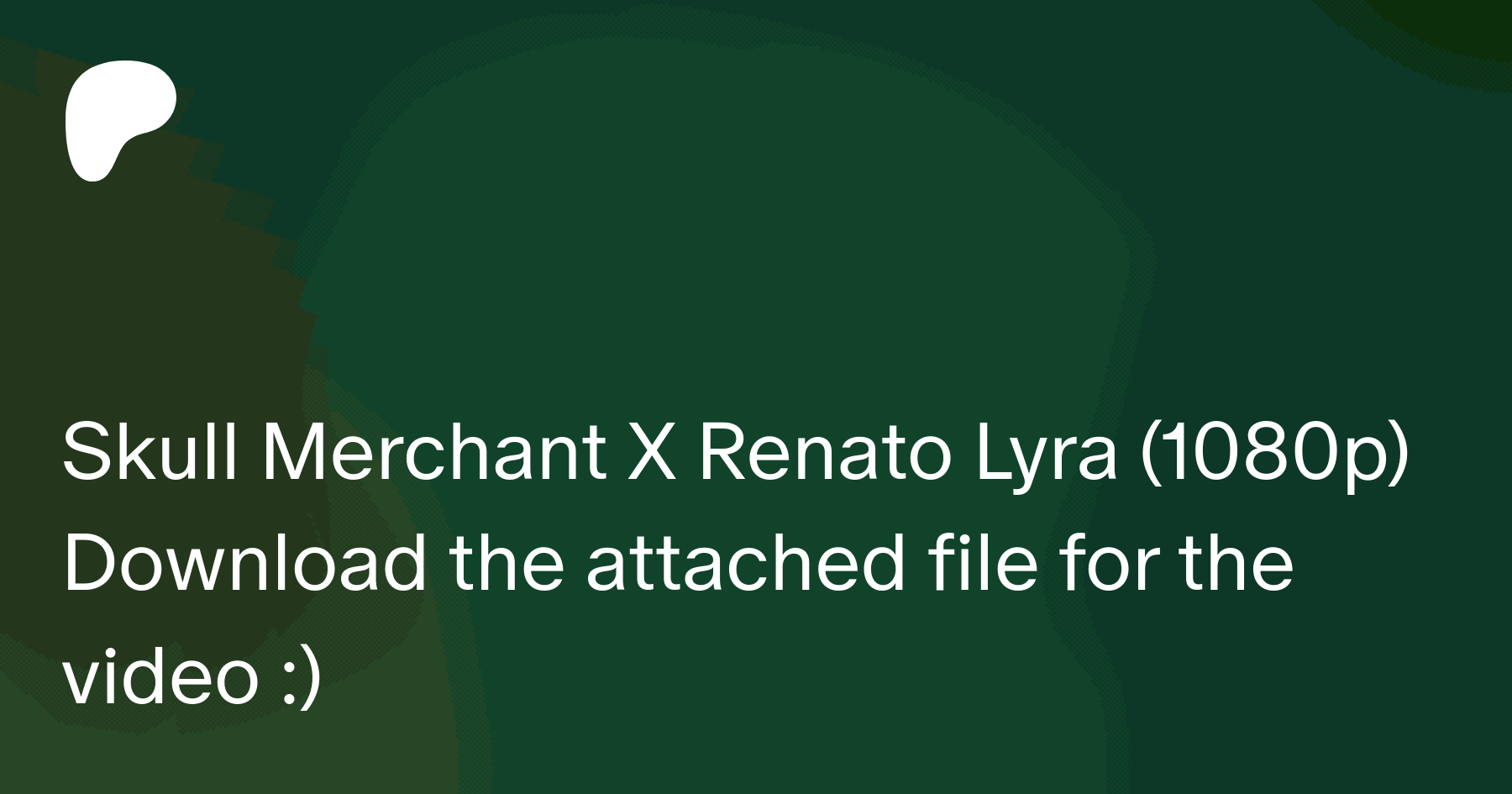 Skull Merchant X Renato Lyra (1080p) Download the attached file for the video :)