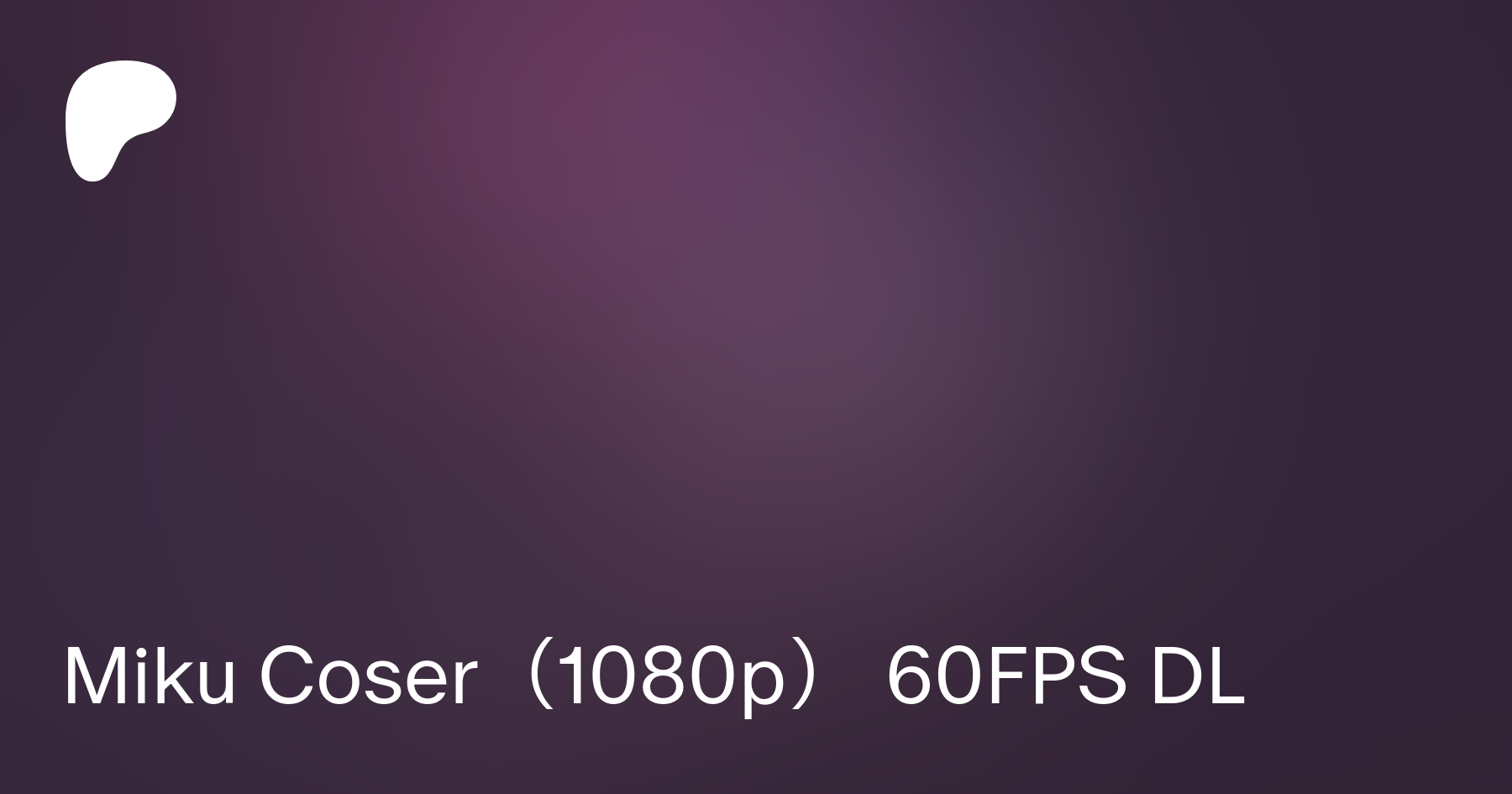 Miku Coser（1080p） 60FPS DL