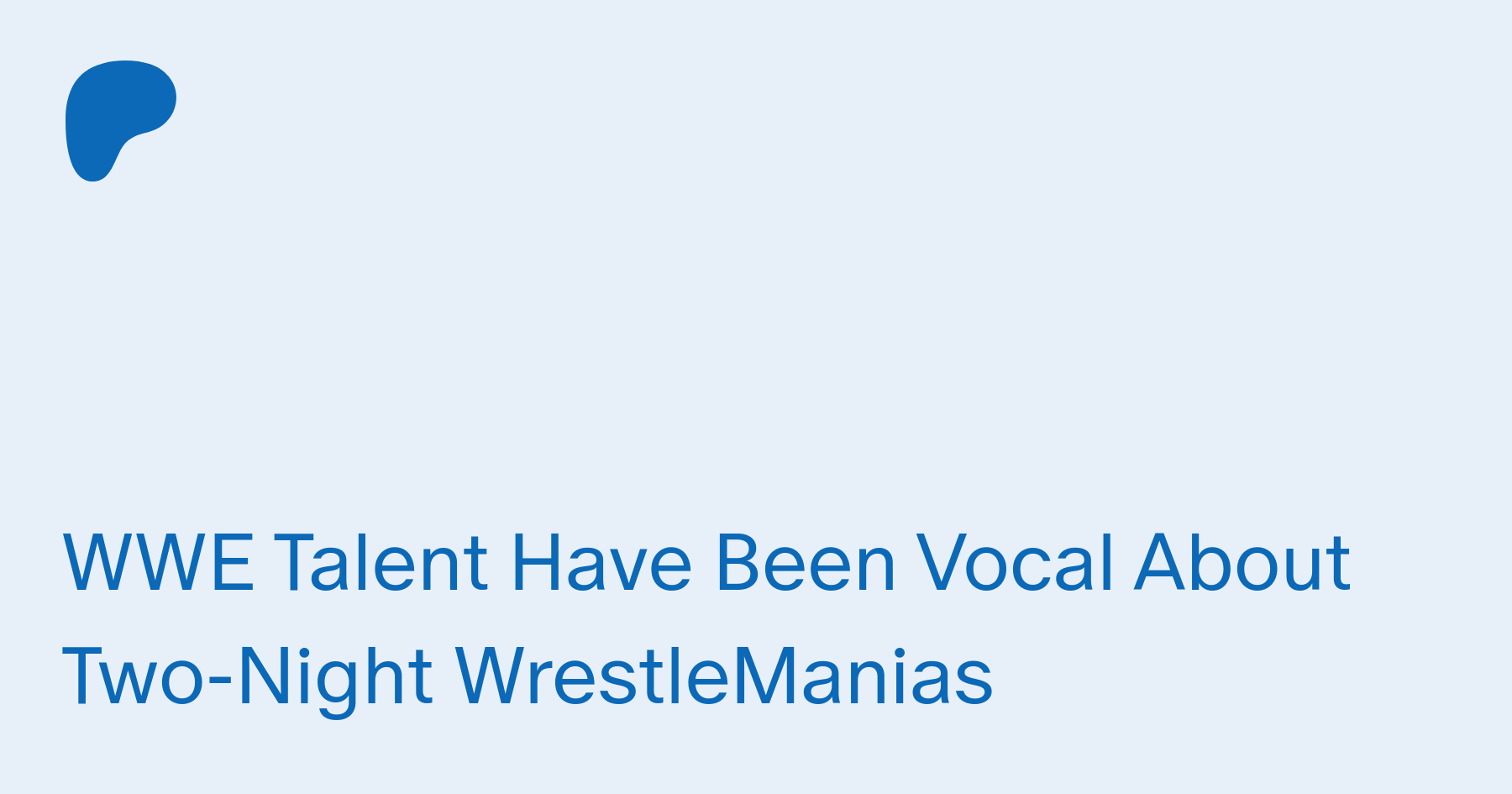 WWE Talent Have Been Vocal About Two-Night WrestleManias