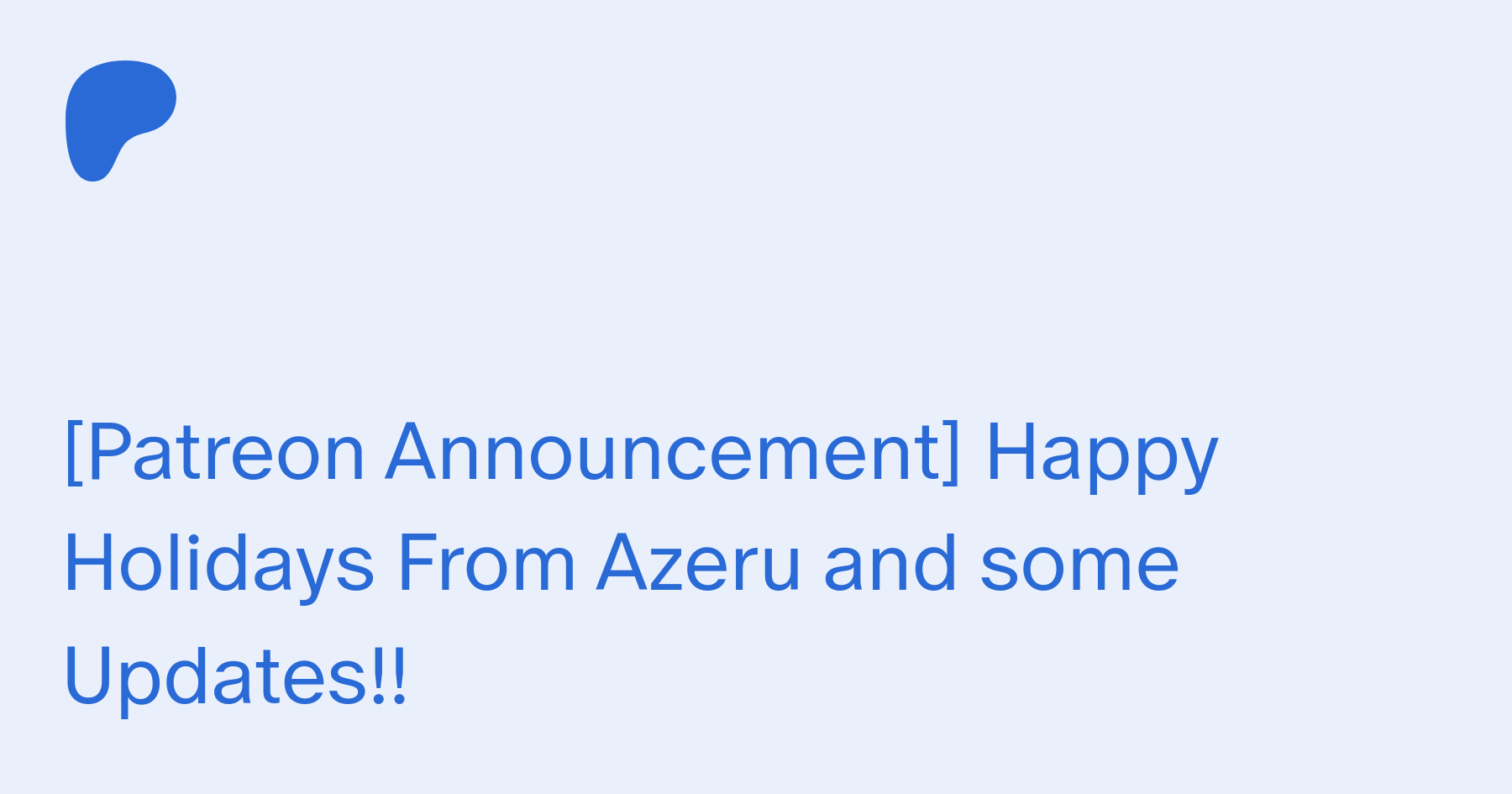 [Patreon Announcement] Happy Holidays From Azeru and some Updates!!