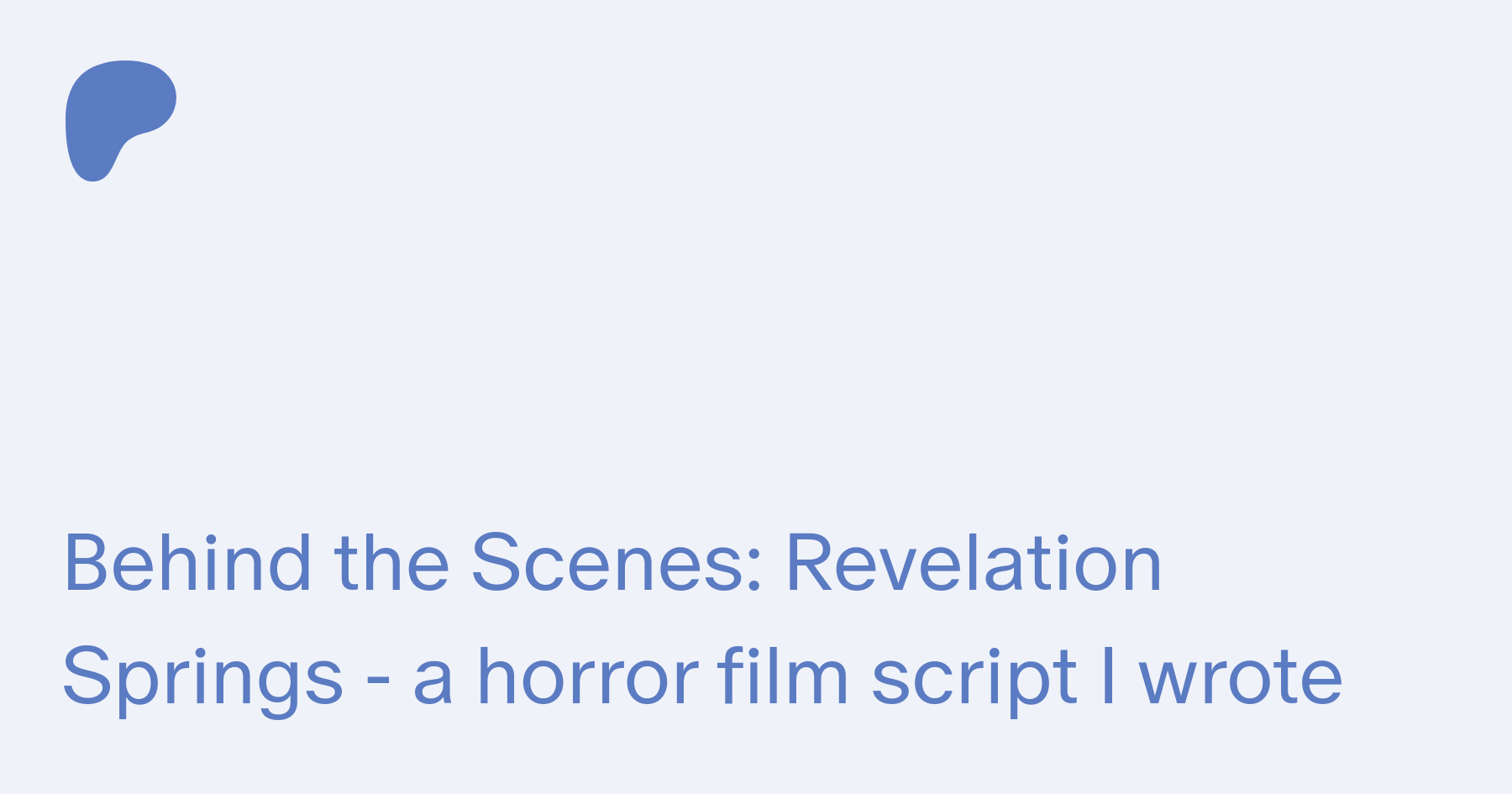 Behind the Scenes: Revelation Springs - a horror film script I wrote