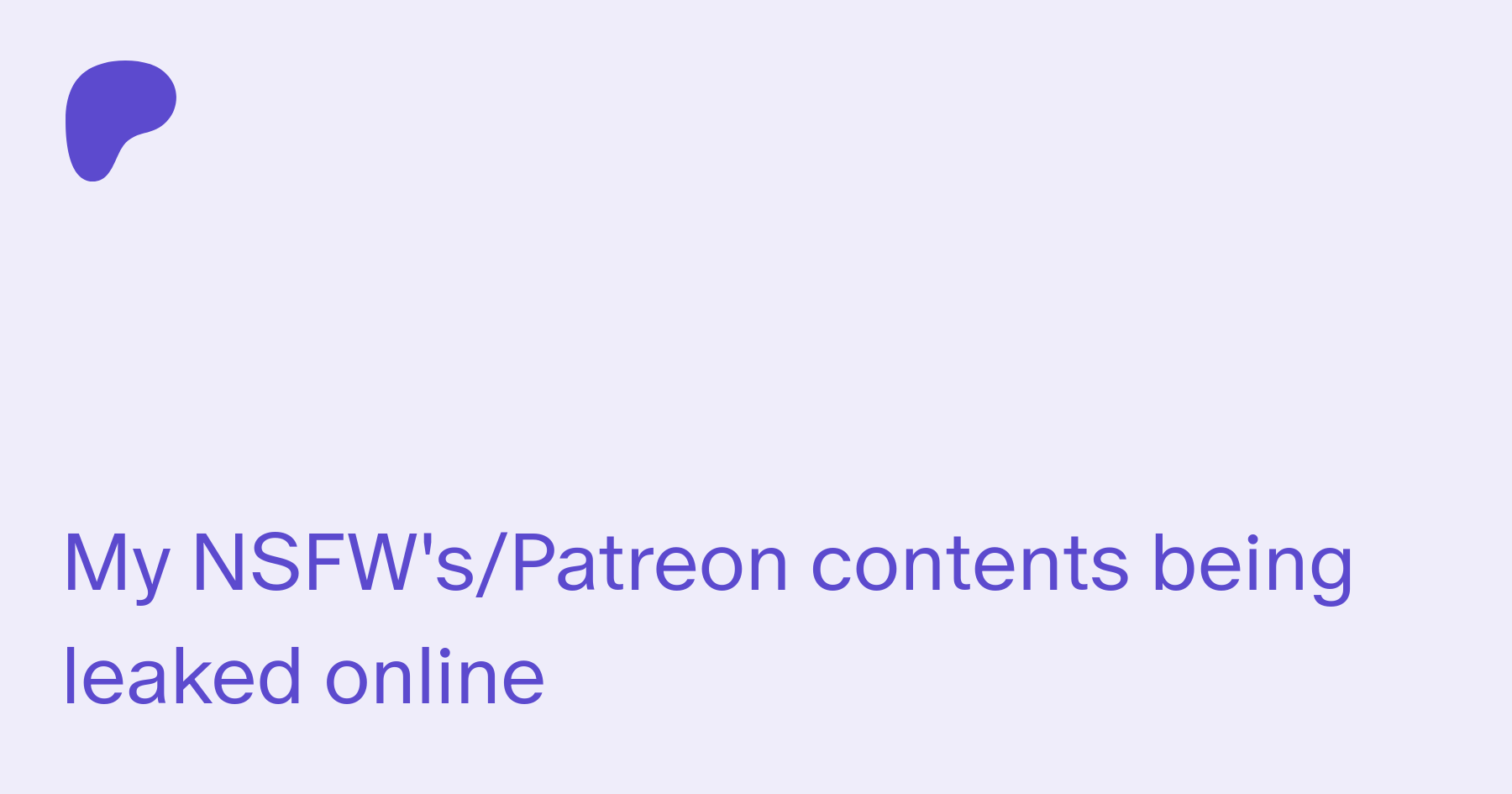 My NSFW's/Patreon contents being leaked online