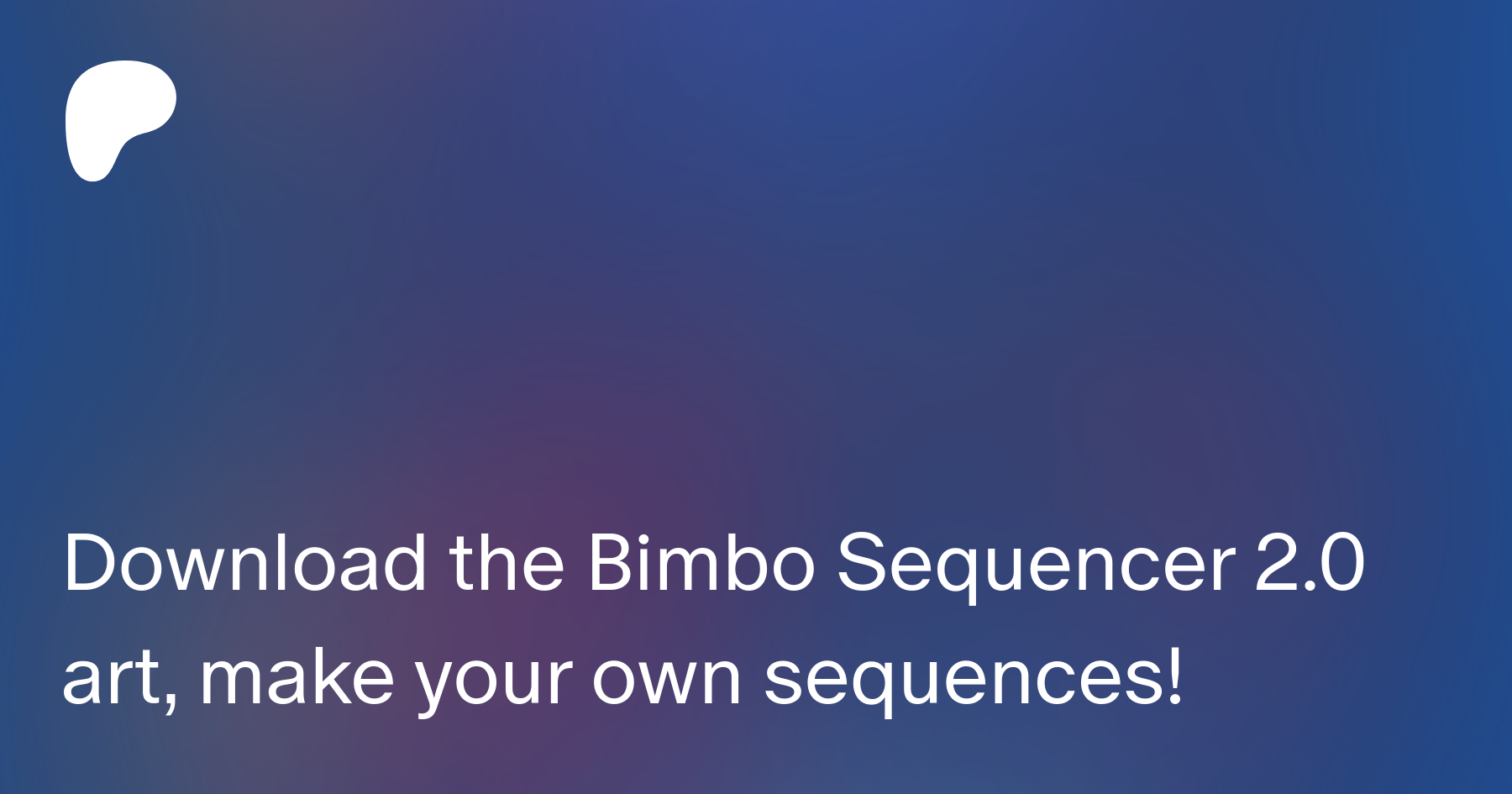 Download the Bimbo Sequencer 2.0 art, make your own sequences!