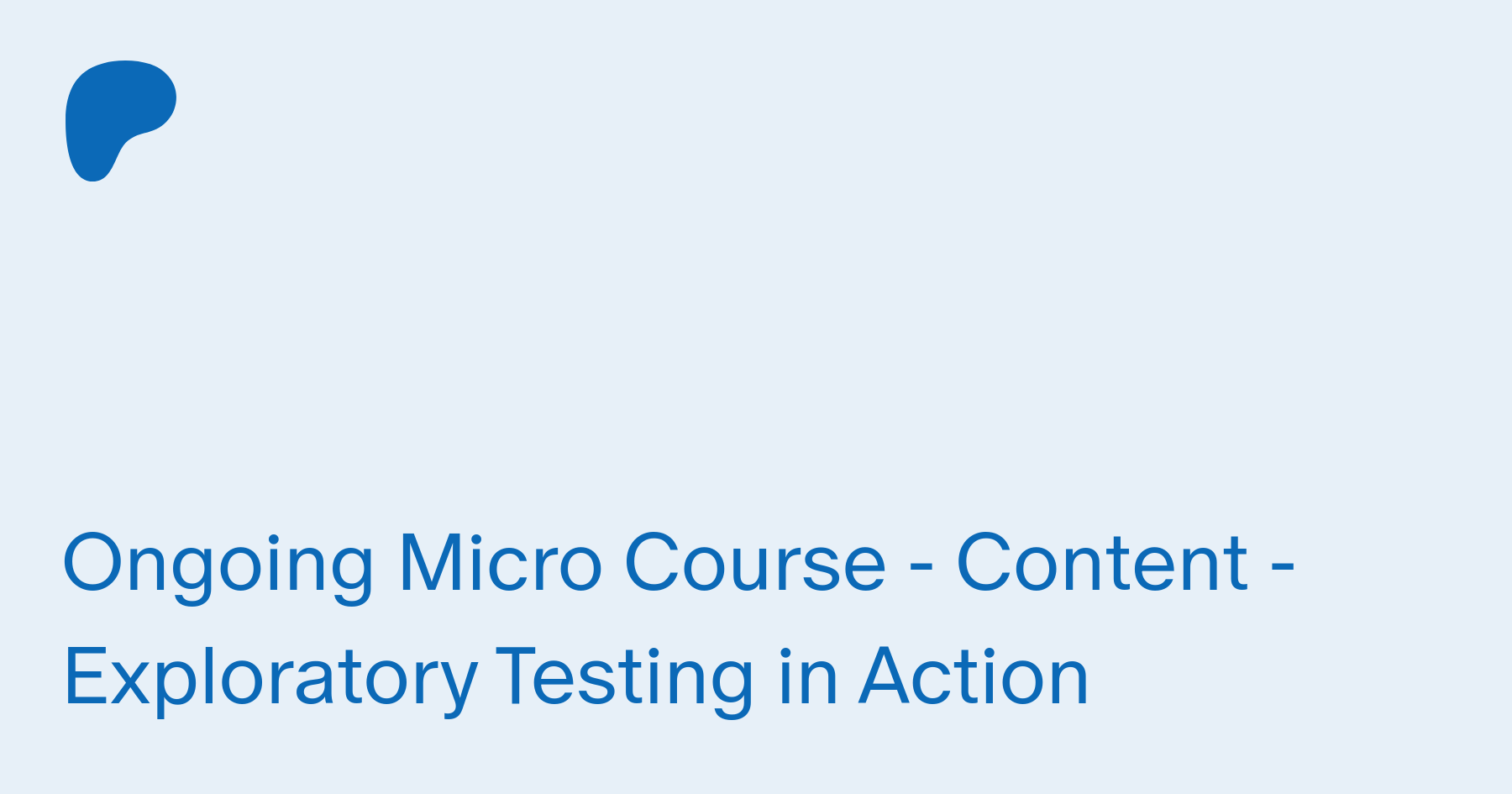 Ongoing Micro Course - Content - Exploratory Testing in Action