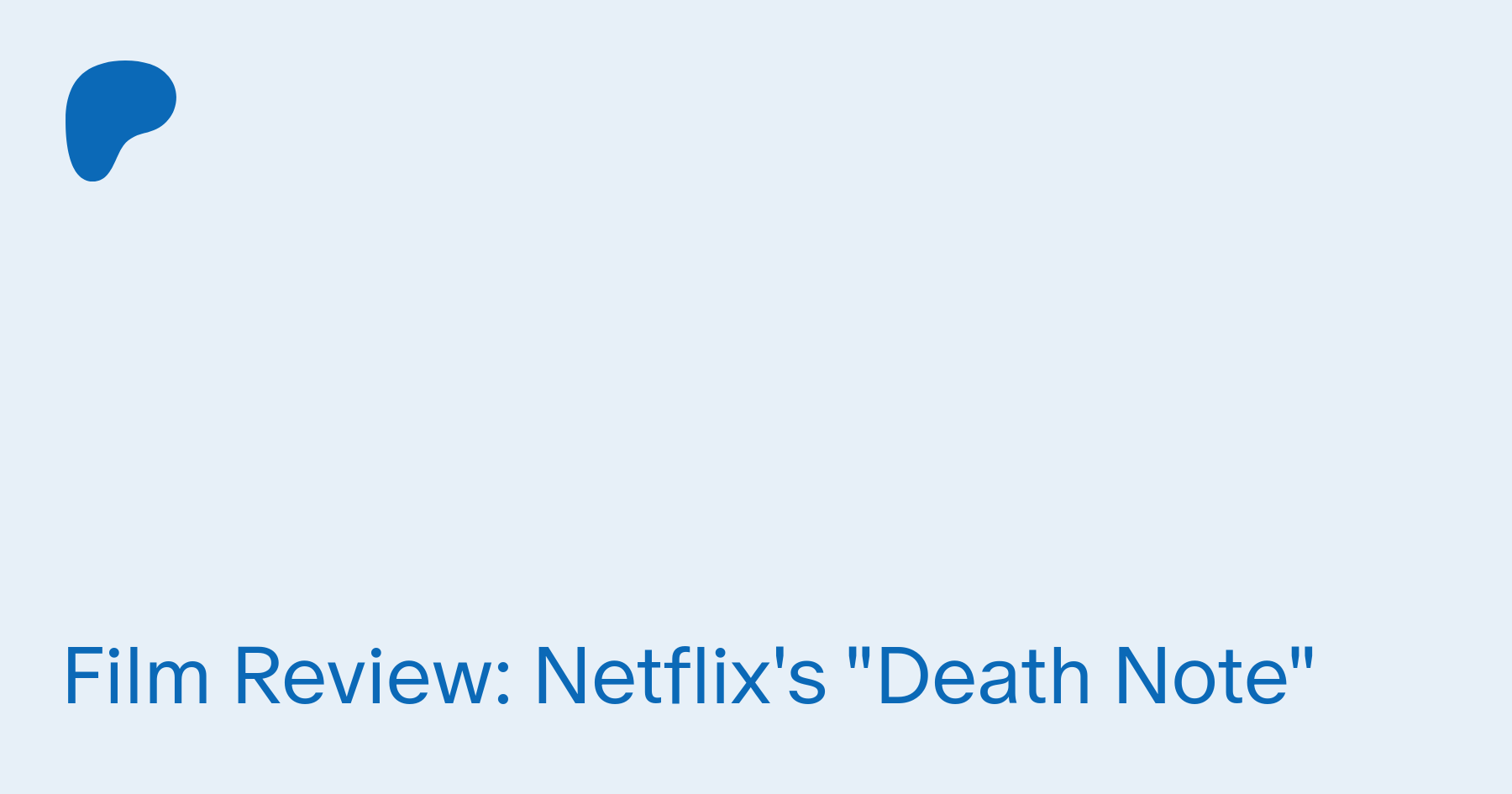 Film Review: Netflix's "Death Note"