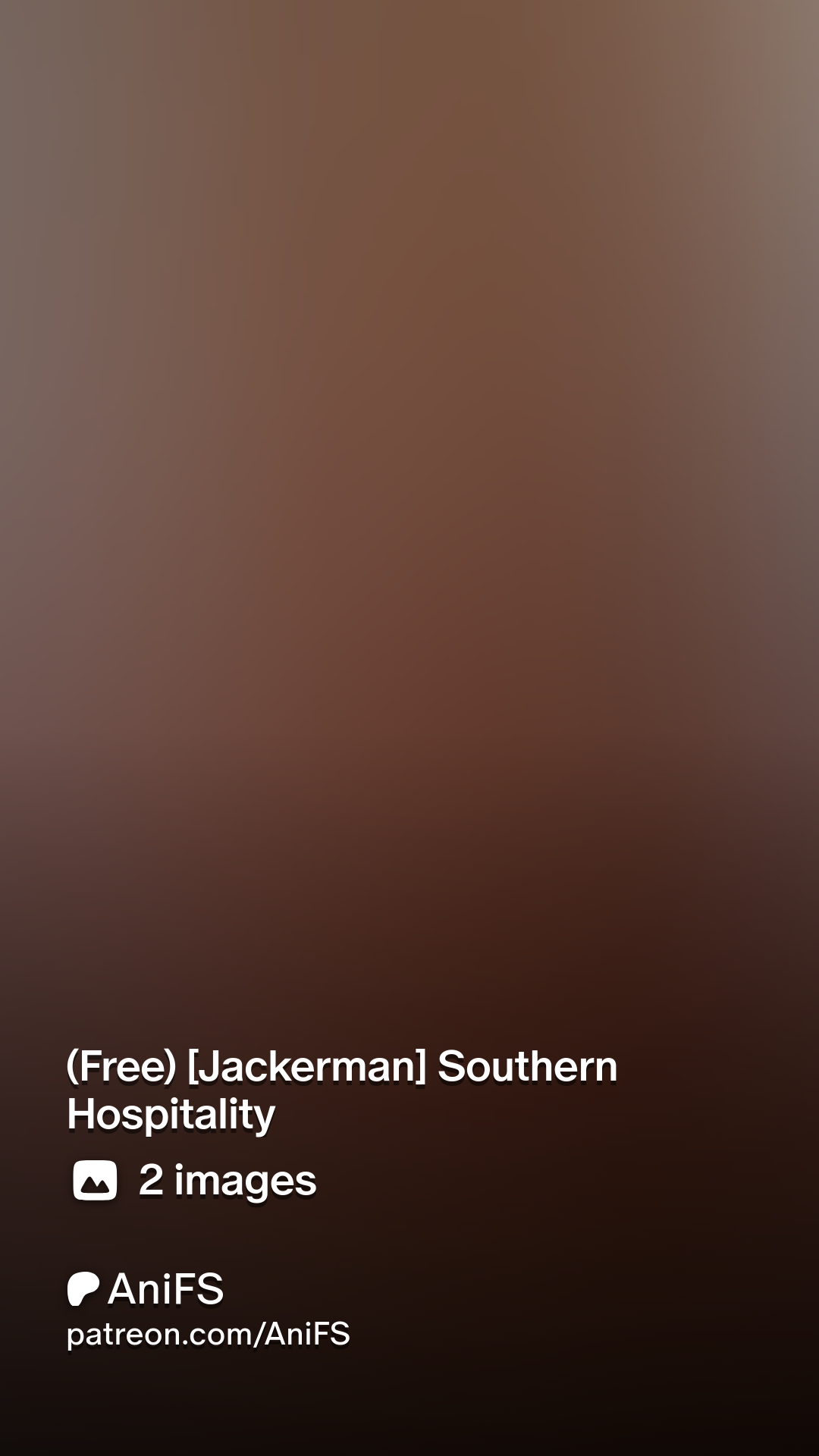 (Free) [Jackerman] Southern Hospitality

2 images

AniFS
patreon.com/AniFS