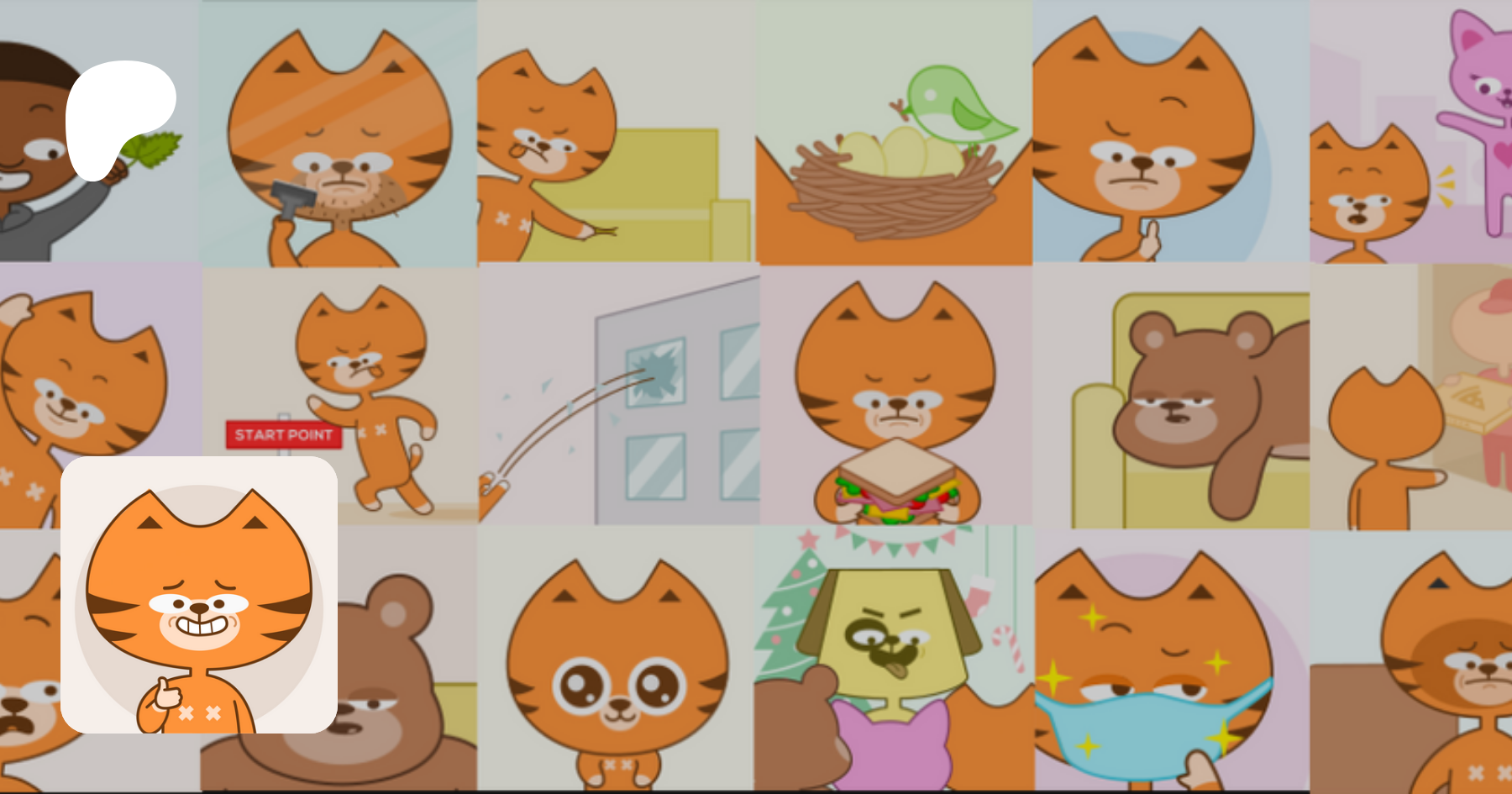 START POINT